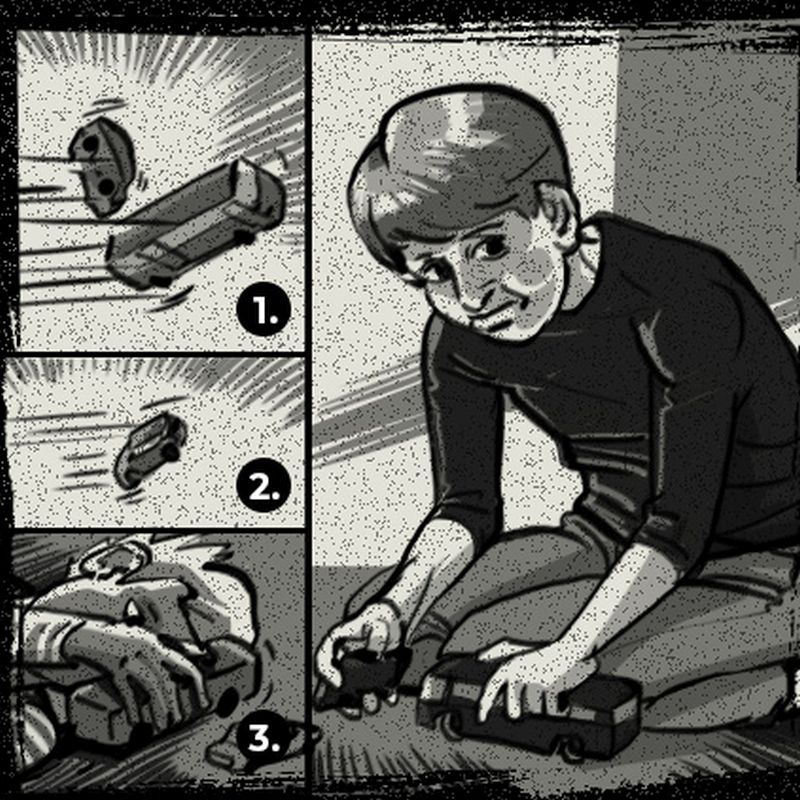 1.

2.

3.